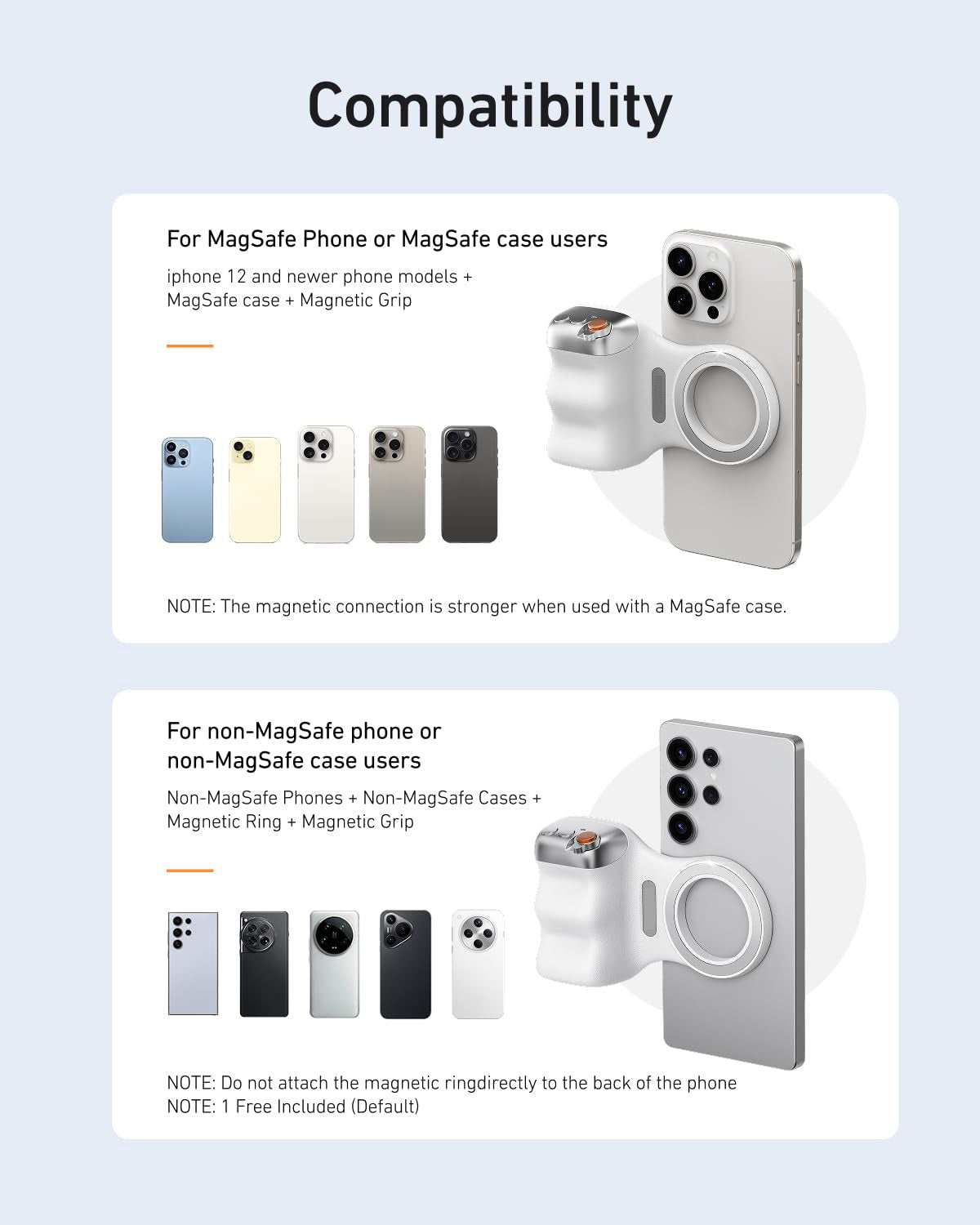 Compatibility

For MagSafe Phone or MagSafe case users

iphone 12 and newer phone models + MagSafe case + Magnetic Grip

NOTE: The magnetic connection is stronger when used with a MagSafe case.

For non-MagSafe phone or non-MagSafe case users

Non-MagSafe Phones + Non-MagSafe Cases + Magnetic Ring + Magnetic Grip

NOTE: Do not attach the magnetic ringdirectly to the back of the phone
NOTE: 1 Free Included (Default)