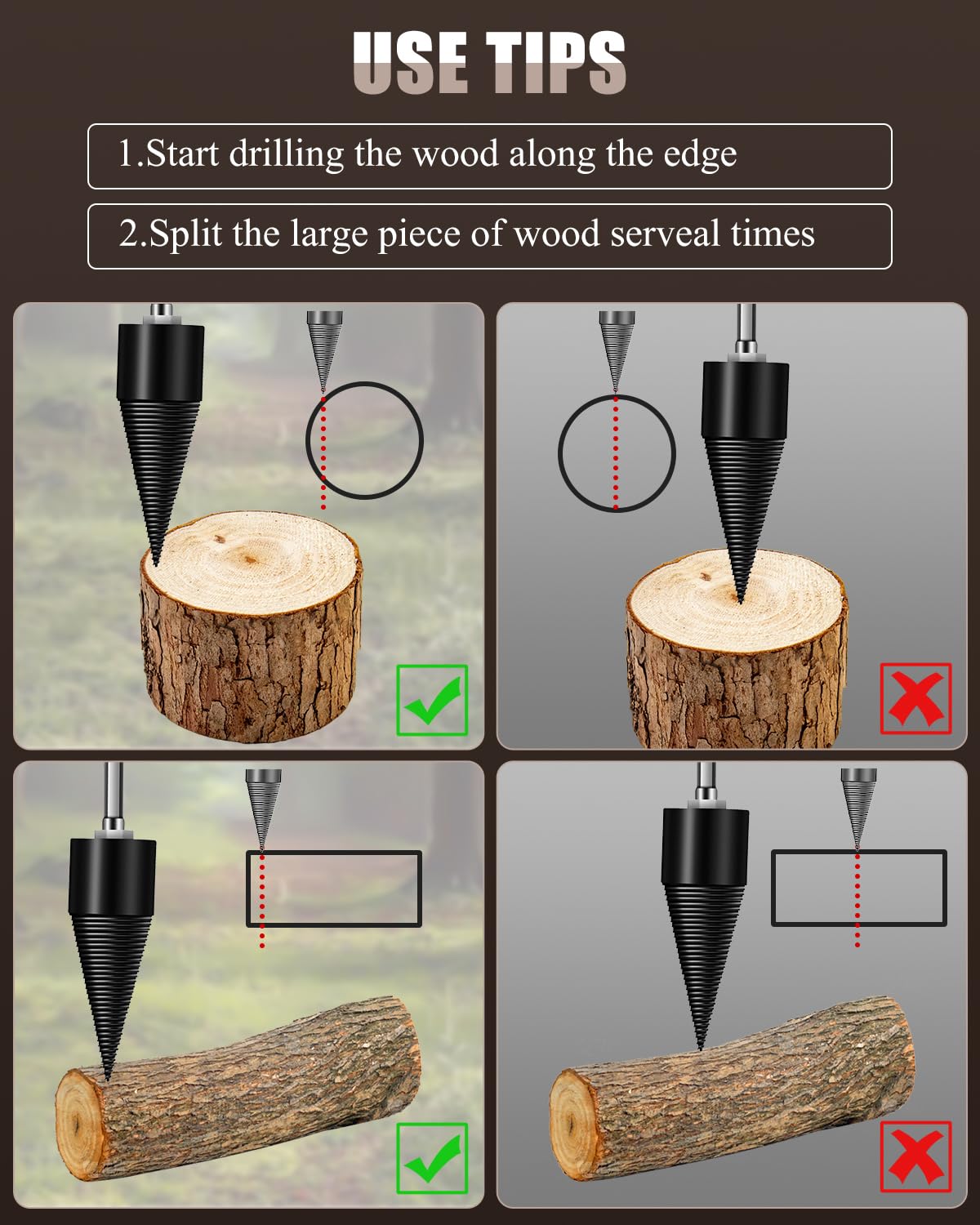 USE TIPS

1.Start drilling the wood along the edge

2.Split the large piece of wood serveal times